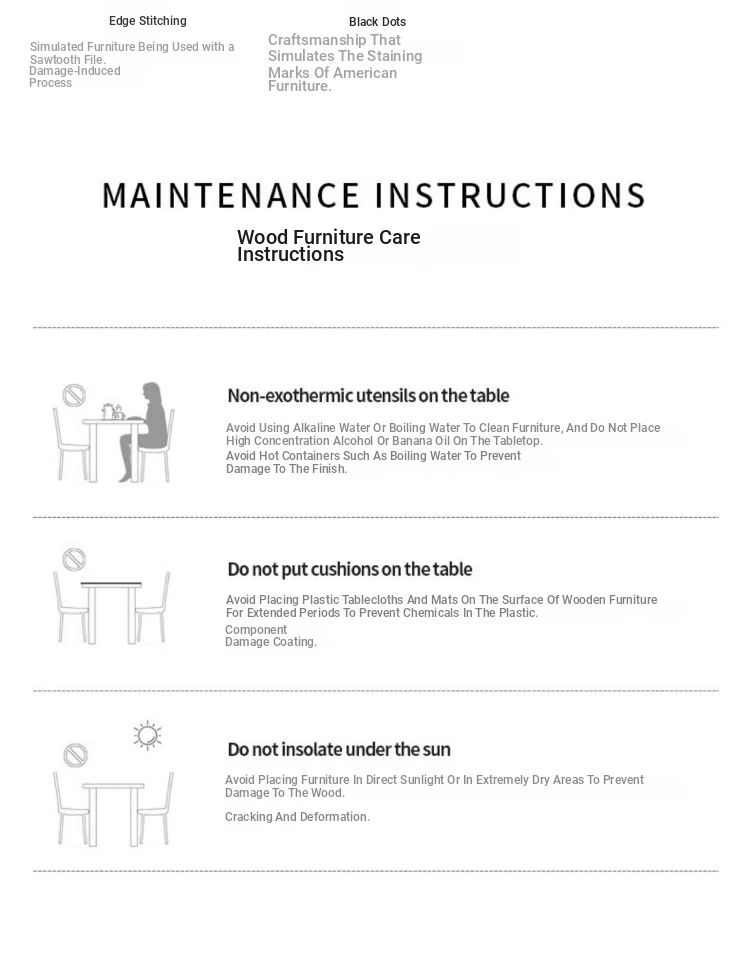 Edge Stitching

Simulated Furniture Being Used with a Sawtooth File. Damage-Induced Process

Black Dots

Craftsmanship That Simulates The Staining Marks Of American Furniture.

MAINTENANCE INSTRUCTIONS

Wood Furniture Care Instructions

Non-exothermic utensils on the table

Avoid Using Alkaline Water Or Boiling Water To Clean Furniture, And Do Not Place High Concentration Alcohol Or Banana Oil On The Tabletop.
Avoid Hot Containers Such As Boiling Water To Prevent Damage To The Finish.

Do not put cushions on the table

Avoid Placing Plastic Tablecloths And Mats On The Surface Of Wooden Furniture For Extended Periods To Prevent Chemicals In The Plastic.
Component Damage Coating.

Do not insolate under the sun

Avoid Placing Furniture In Direct Sunlight Or In Extremely Dry Areas To Prevent Damage To The Wood.

Cracking And Deformation.