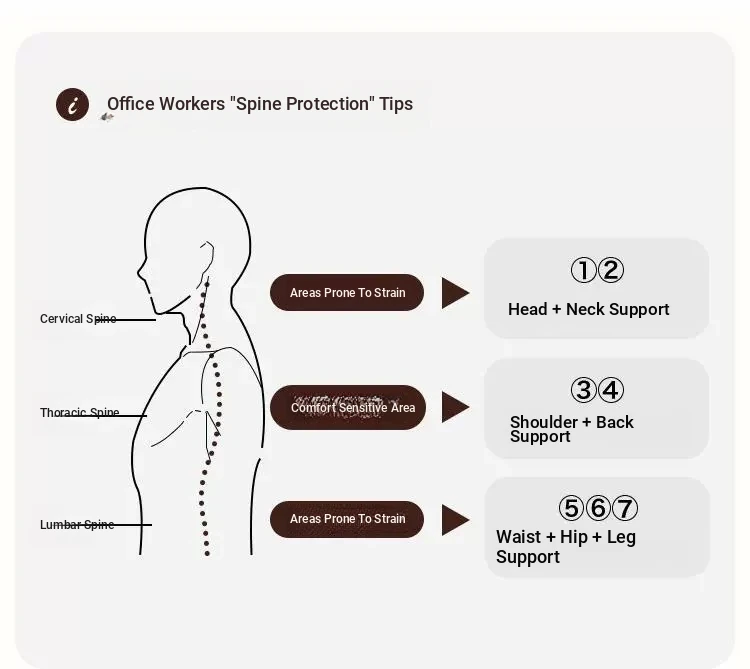 i Office Workers "Spine Protection" Tips

Cervical Spine

Thoracic Spine

Lumbar Spine

Areas Prone To Strain

①②
Head + Neck Support

Comfort Sensitive Area

③④
Shoulder + Back Support

Areas Prone To Strain

⑤⑥⑦
Waist + Hip + Leg Support