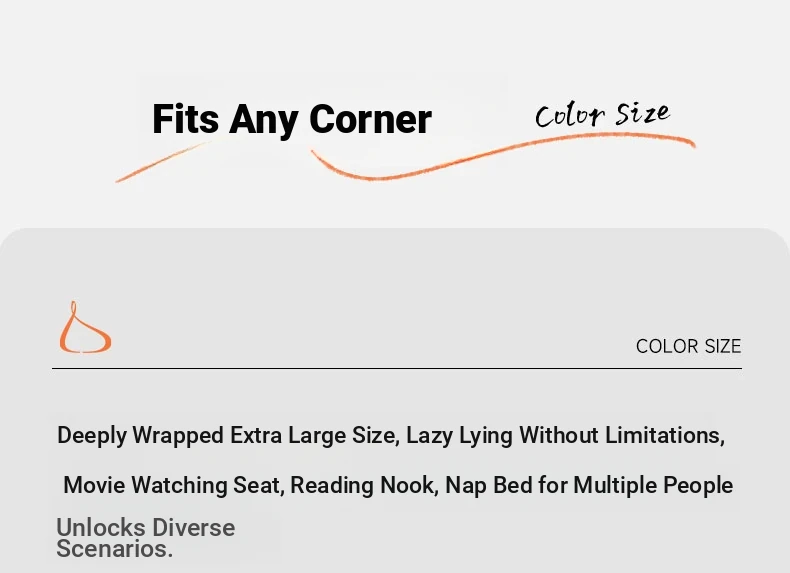 Fits Any Corner

Color Size

COLOR SIZE

Deeply Wrapped Extra Large Size, Lazy Lying Without Limitations,

Movie Watching Seat, Reading Nook, Nap Bed for Multiple People

Unlocks Diverse Scenarios.