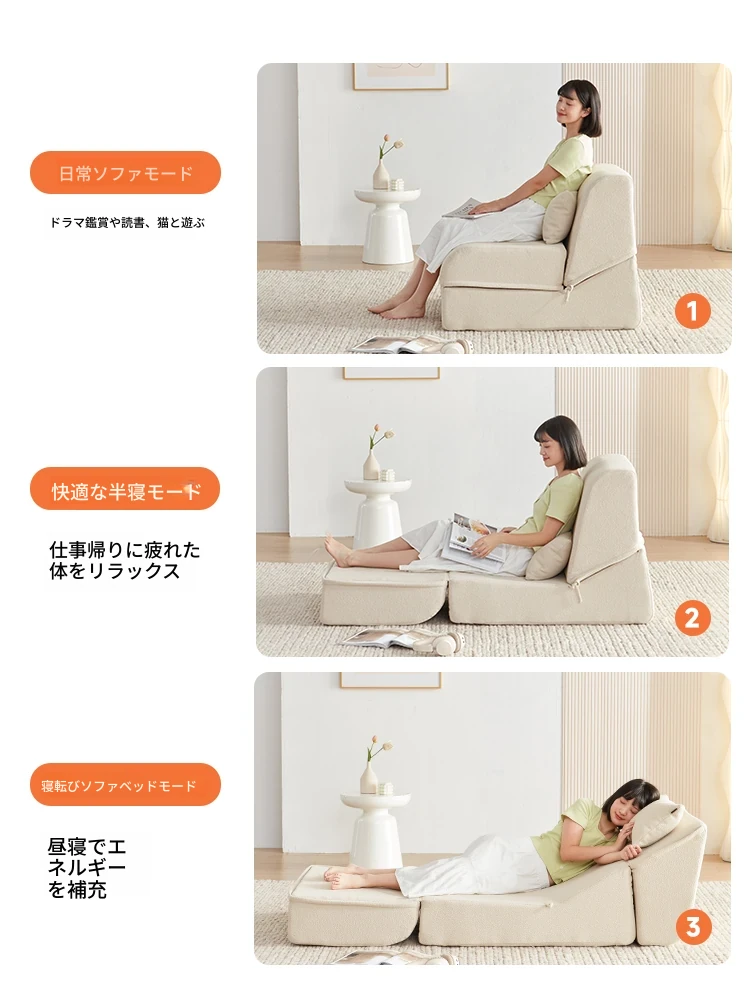 日常ソファモード

ドラマ鑑賞や読書、猫と遊ぶ

1

快適な半寝モード

仕事帰りに疲れた体をリラックス

2

寝転びソファベッドモード

昼寝でエネルギーを補充

3