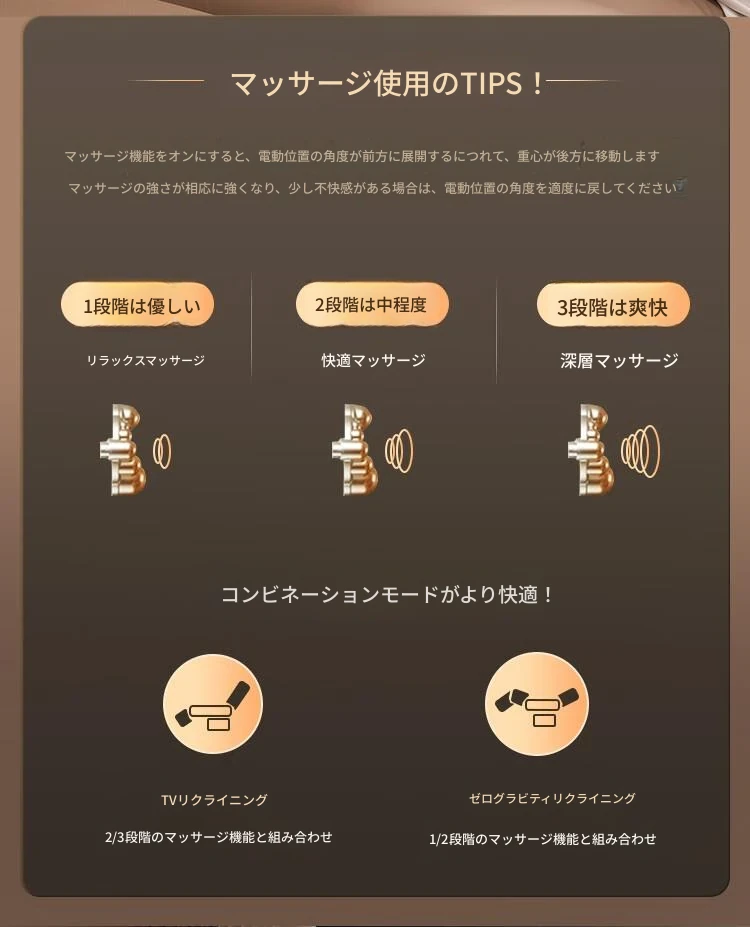 マッサージ使用のTIPS！

マッサージ機能をオンにすると、電動位置の角度が前方に展開するにつれて、重心が後方に移動します
マッサージの強さが相応に強くなり、少し不快感がある場合は、電動位置の角度を適度に戻してください

1段階は優しい
リラックスマッサージ

2段階は中程度
快適マッサージ

3段階は爽快
深層マッサージ

コンビネーションモードがより快適！

TVリクライニング
2/3段階のマッサージ機能と組み合わせ

ゼログラビティリクライニング
1/2段階のマッサージ機能と組み合わせ