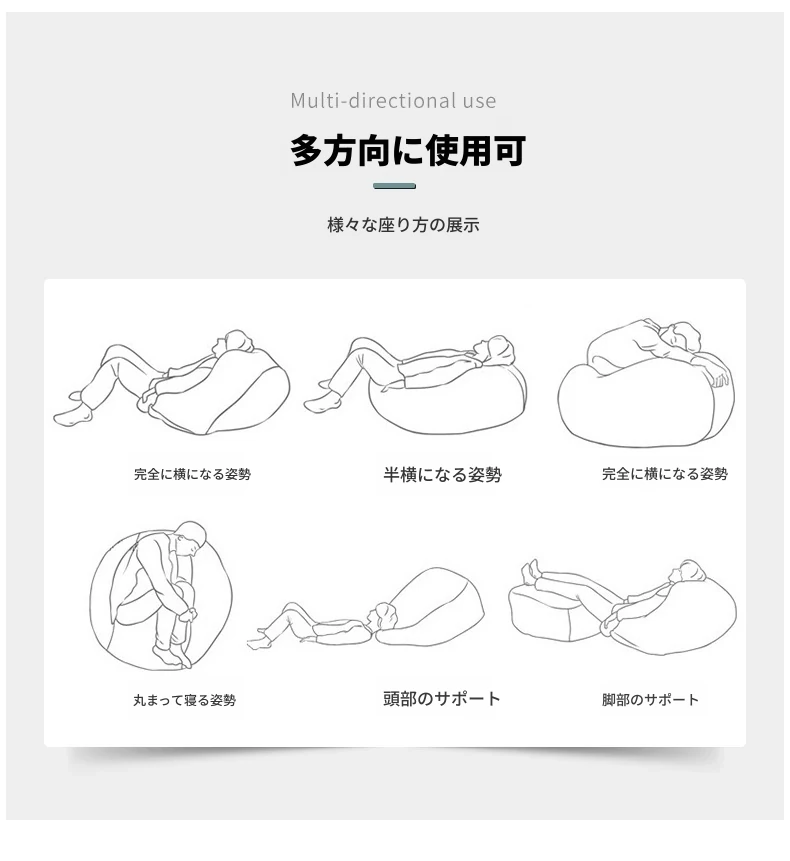 Multi-directional use

多方向に使用可

様々な座り方の展示

完全に横になる姿勢

半横になる姿勢

完全に横になる姿勢

丸まって寝る姿勢

頭部のサポート

脚部のサポート