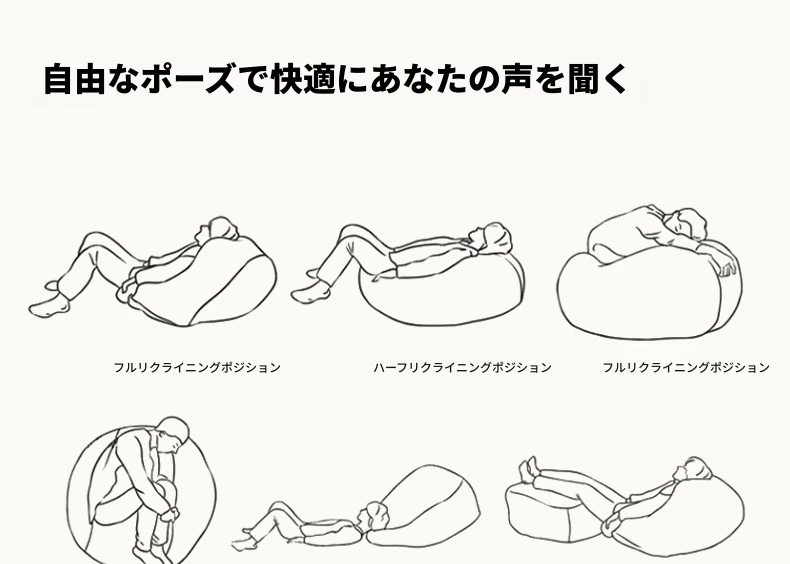 自由なポーズで快適にあなたの声を聞く

フルリクライニングポジション

ハーフリクライニングポジション

フルリクライニングポジション